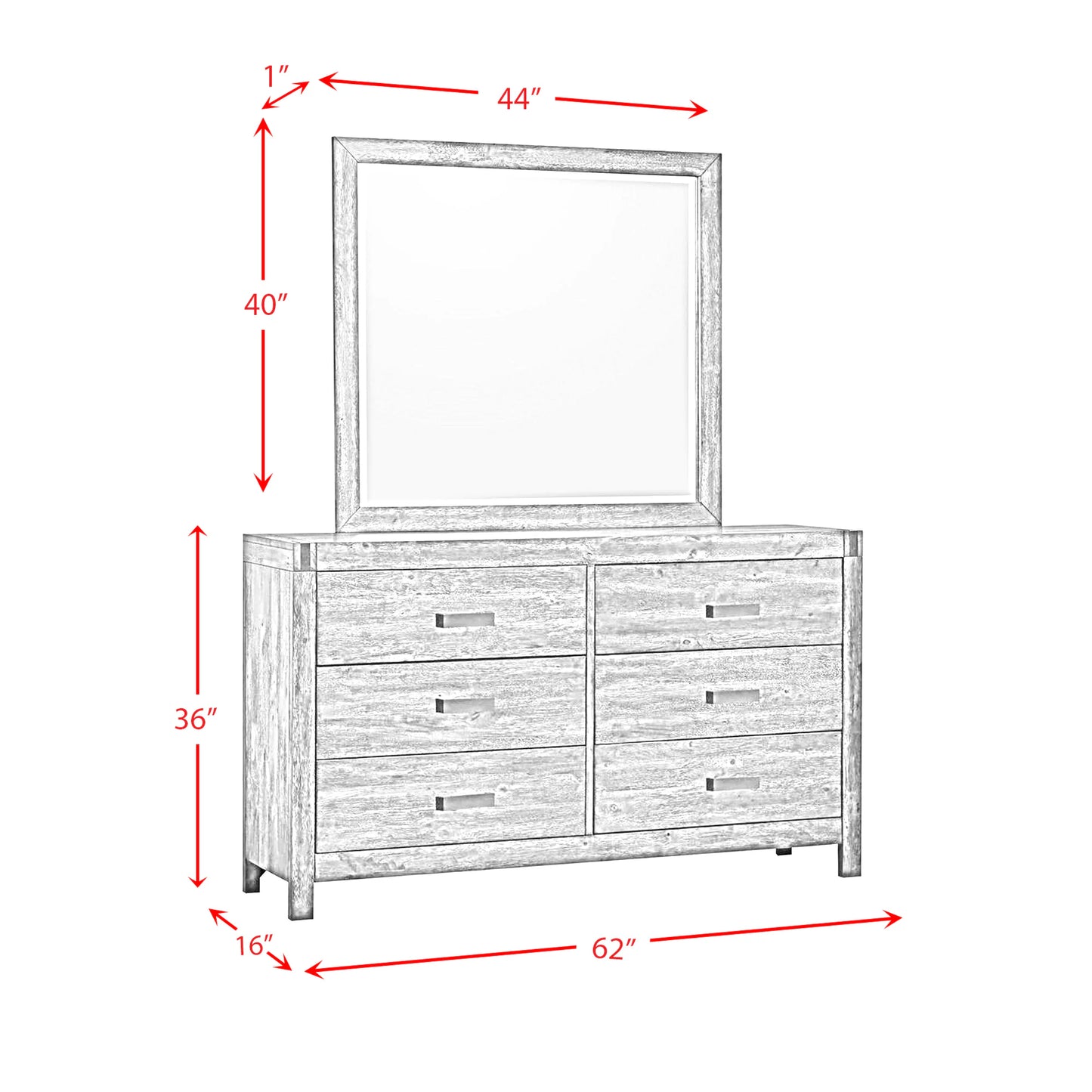 1″
44″
40″
36″
16″
62″