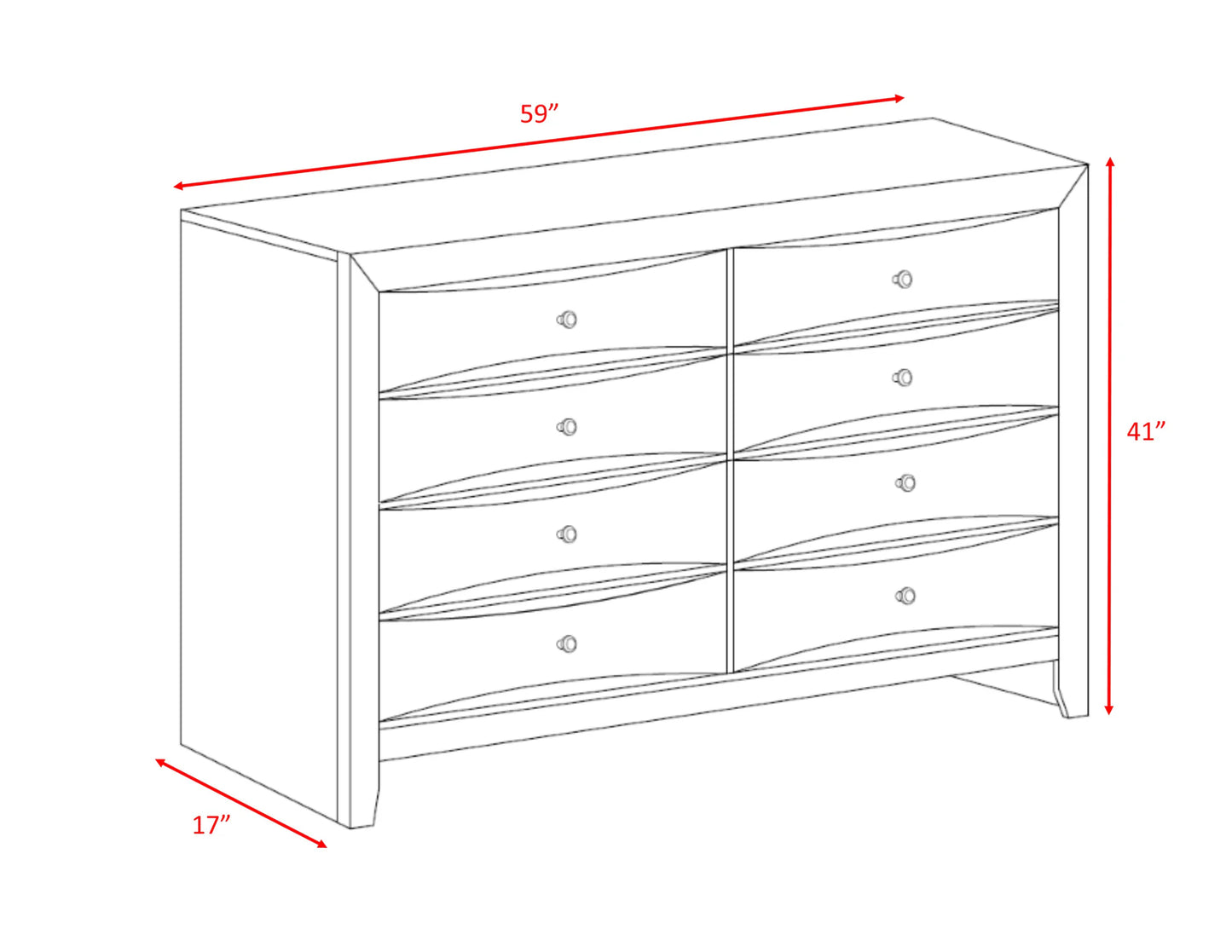 59”

41”

17”