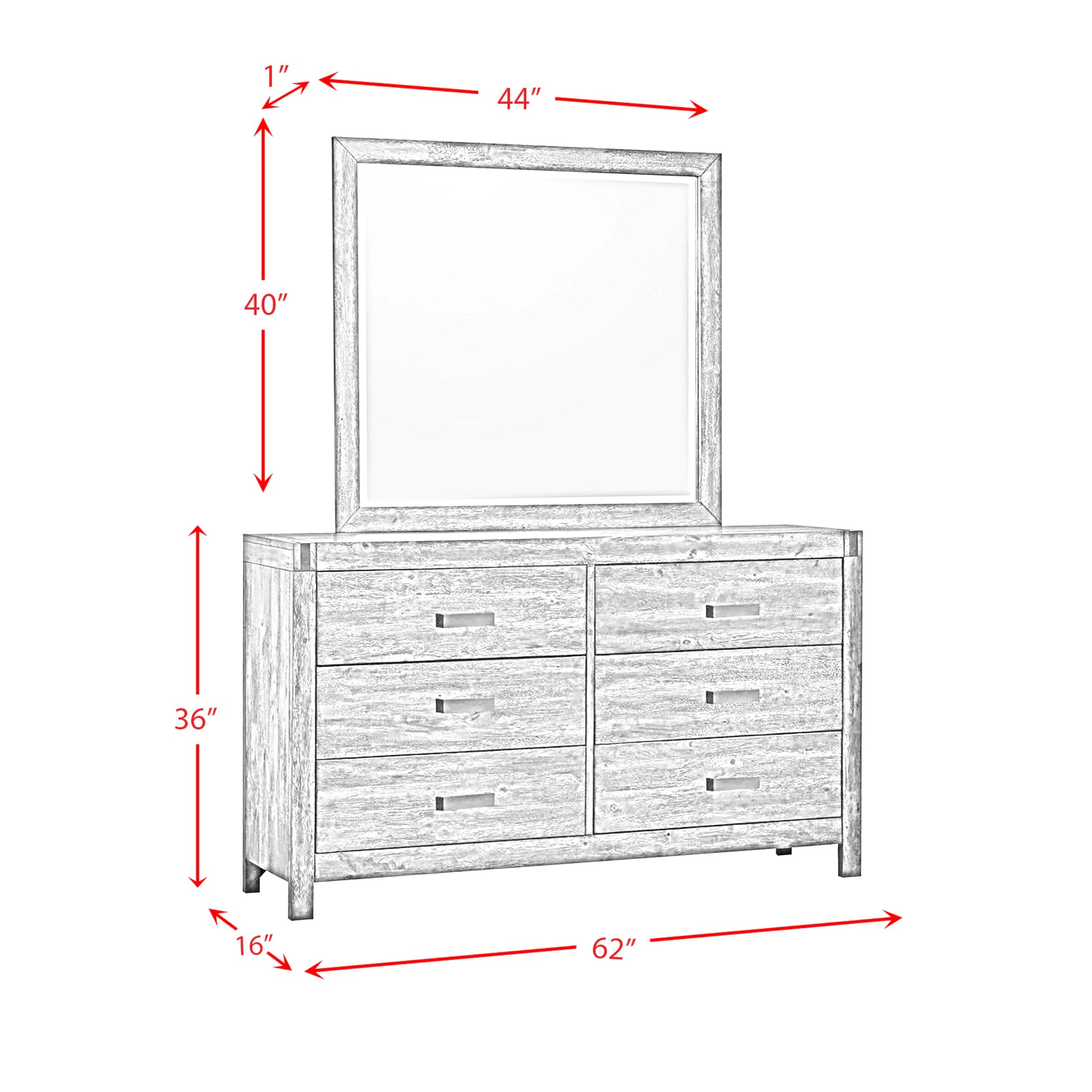 1″

44″

40″

36″

16″

62″